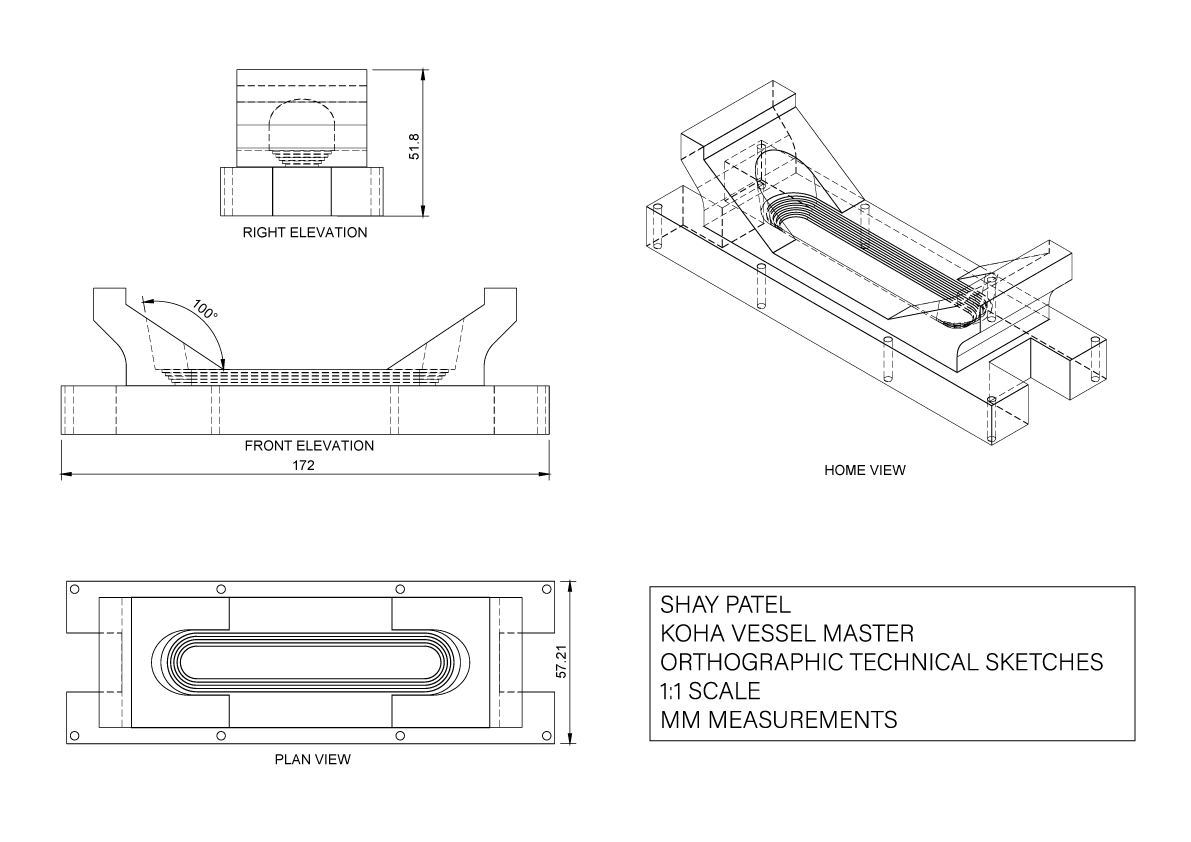 51.8

RIGHT ELEVATION

100°

FRONT ELEVATION

172

HOME VIEW

57.21

PLAN VIEW

SHAY PATEL
KOHA VESSEL MASTER
ORTHOGRAPHIC TECHNICAL SKETCHES
1:1 SCALE
MM MEASUREMENTS